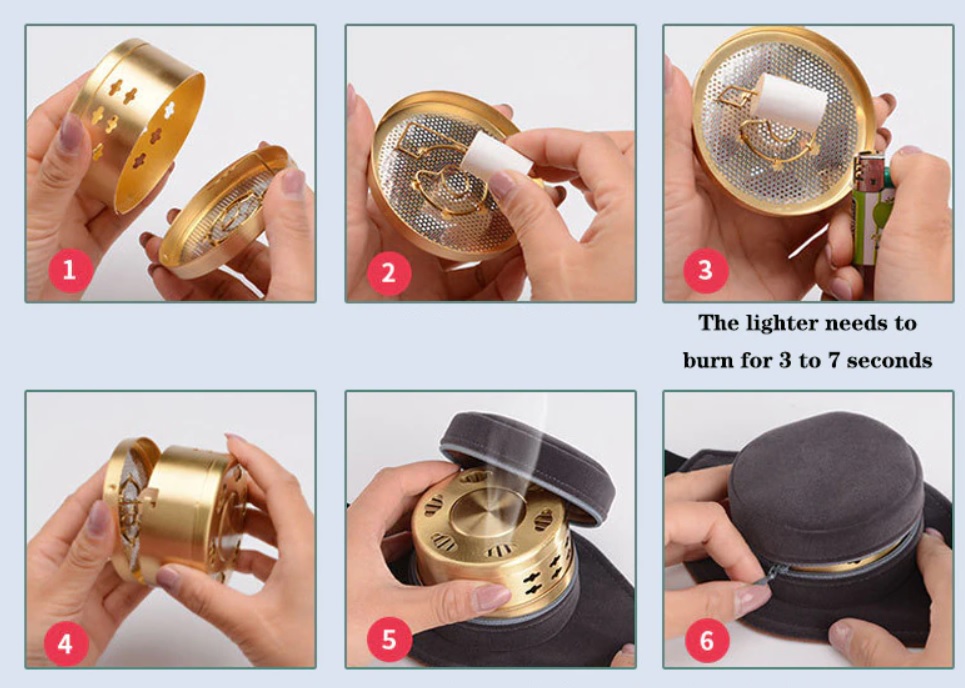 1

2

3

The lighter needs to burn for 3 to 7 seconds

4

5

6